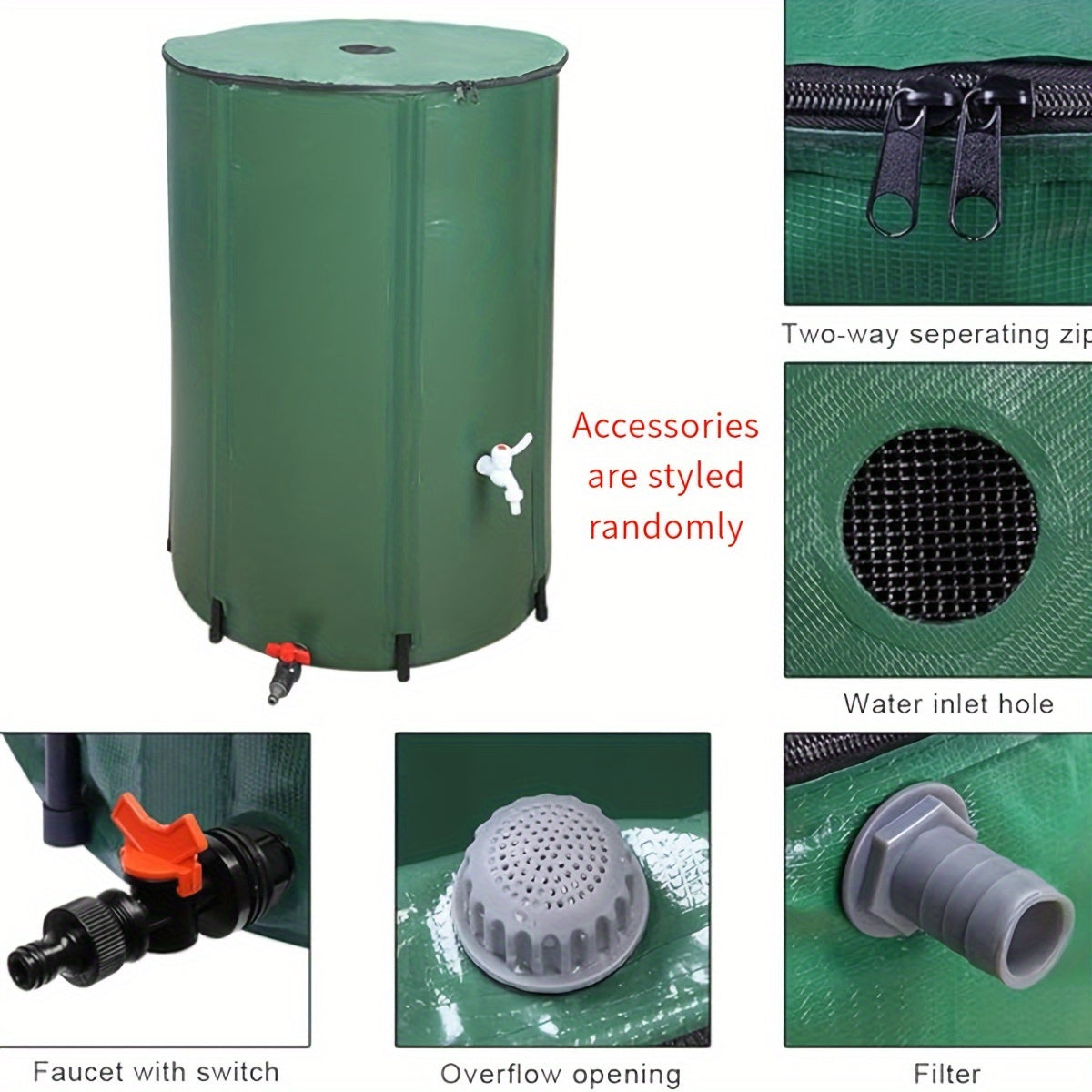 Two-way seperating zip

Accessories are styled randomly

Water inlet hole

Faucet with switch

Overflow opening

Filter